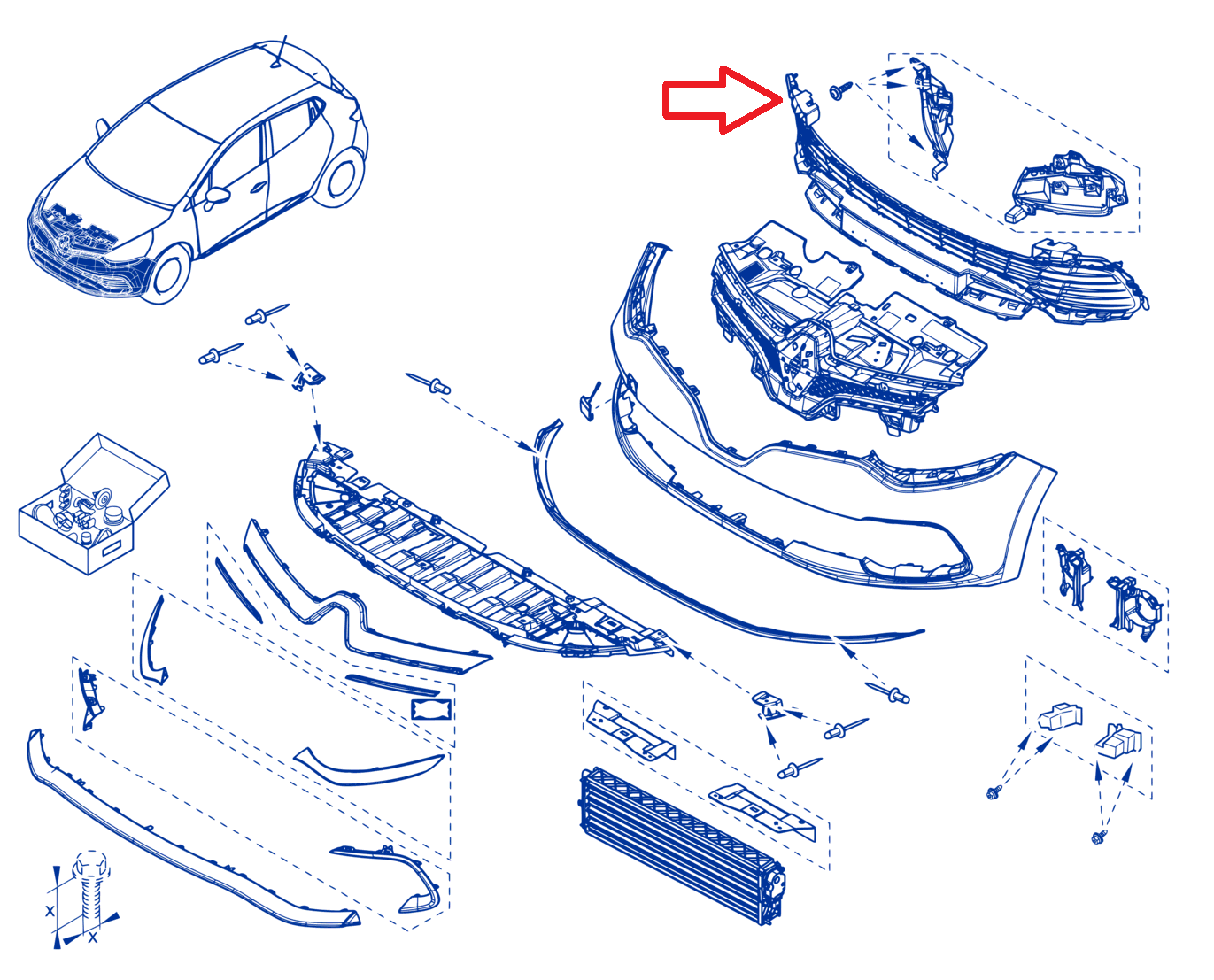 X
X